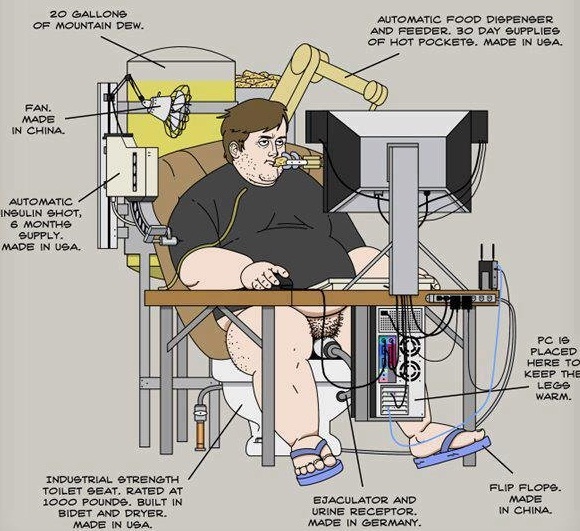 20 GALLONS OF MOUNTAIN DEW.

AUTOMATIC FOOD DISPENSER AND FEEDER. 30 DAY SUPPLIES OF HOT POCKETS. MADE IN USA.

FAN. MADE IN CHINA.

AUTOMATIC INSULIN SHOT, 6 MONTHS SUPPLY. MADE IN USA.

PC IS PLACED HERE TO KEEP THE LEGS WARM.

INDUSTRIAL STRENGTH TOILET SEAT. RATED AT 1000 POUNDS. BUILT IN BIDET AND DRYER. MADE IN USA.

EJACULATOR AND URINE RECEPTOR. MADE IN GERMANY.

FLIP FLOPS. MADE IN CHINA.