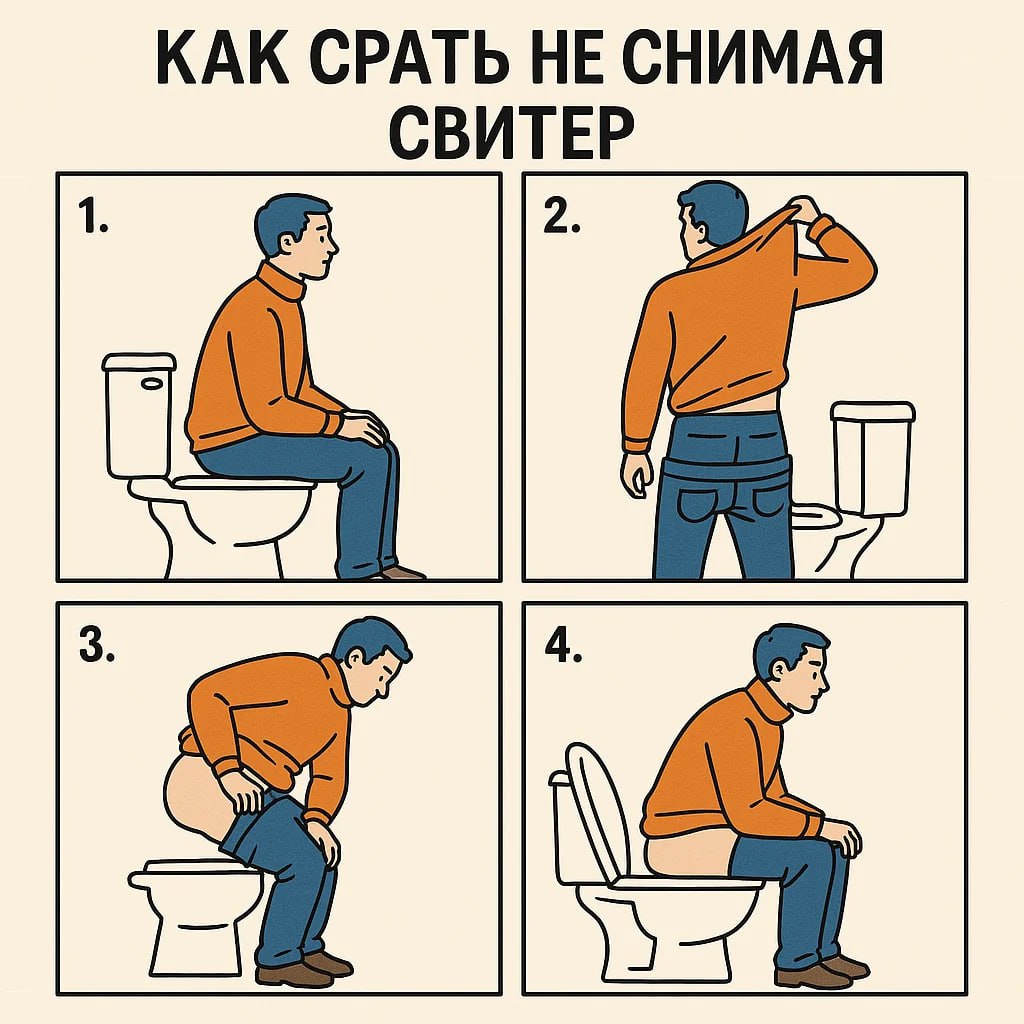 КАК СРАТЬ НЕ СНИМАЯ СВИТЕР

1.

2.

3.

4.